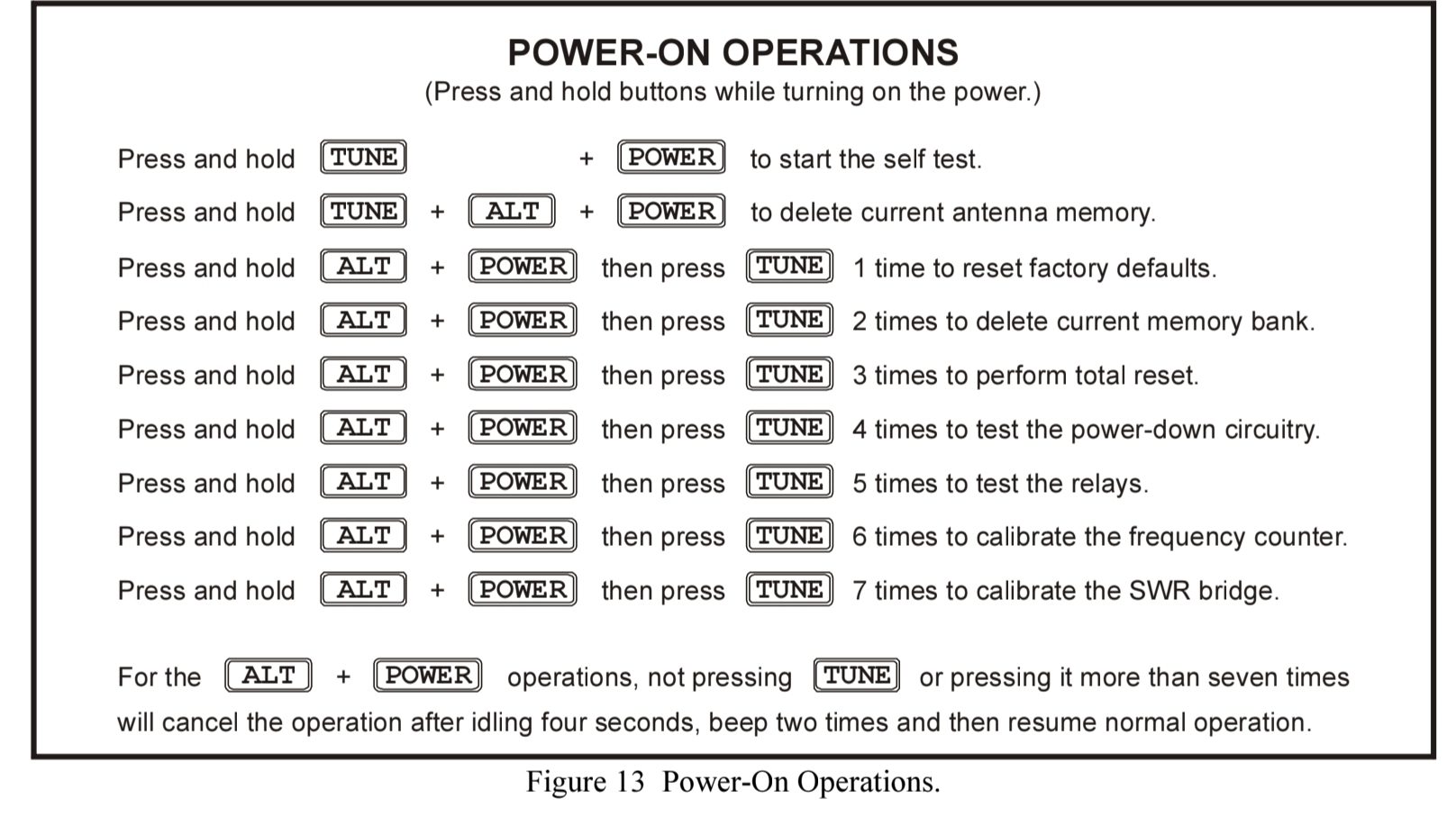 POWER-ON OPERATIONS
(Press and hold buttons while turning on the power.)

Press and hold TUNE + POWER to start the self test.

Press and hold TUNE + ALT + POWER to delete current antenna memory.

Press and hold ALT + POWER then press TUNE 1 time to reset factory defaults.

Press and hold ALT + POWER then press TUNE 2 times to delete current memory bank.

Press and hold ALT + POWER then press TUNE 3 times to perform total reset.

Press and hold ALT + POWER then press TUNE 4 times to test the power-down circuitry.

Press and hold ALT + POWER then press TUNE 5 times to test the relays.

Press and hold ALT + POWER then press TUNE 6 times to calibrate the frequency counter.

Press and hold ALT + POWER then press TUNE 7 times to calibrate the SWR bridge.

For the ALT + POWER operations, not pressing TUNE or pressing it more than seven times will cancel the operation after idling four seconds, beep two times and then resume normal operation.

Figure 13 Power-On Operations.